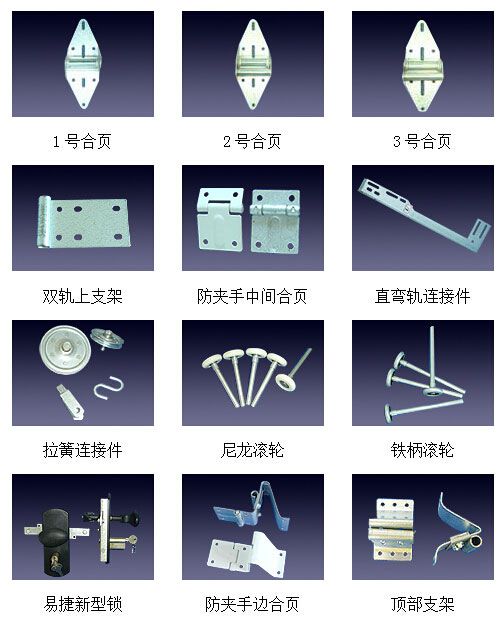 1号合页

2号合页

3号合页

双轨上支架

防夹手中间合页

直弯轨连接件

拉簧连接件

尼龙滚轮

铁柄滚轮

易捷新型锁

防夹手边合页

顶部支架